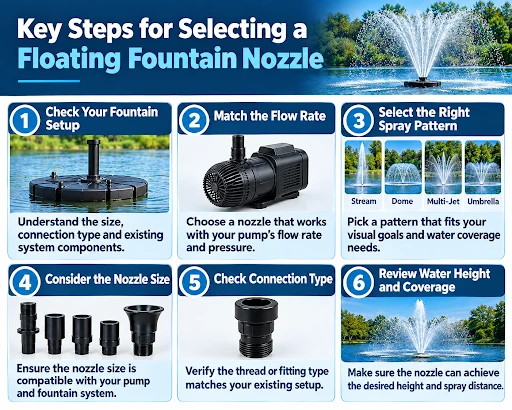 Key Steps for Selecting a Floating Fountain Nozzle

1 Check Your Fountain Setup

Understand the size, connection type and existing system components.

2 Match the Flow Rate

Choose a nozzle that works with your pump's flow rate and pressure.

3 Select the Right Spray Pattern

Stream

Dome

Multi-Jet

Umbrella

Pick a pattern that fits your visual goals and water coverage needs.

4 Consider the Nozzle Size

Ensure the nozzle size is compatible with your pump and fountain system.

5 Check Connection Type

Verify the thread or fitting type matches your existing setup.

6 Review Water Height and Coverage

Make sure the nozzle can achieve the desired height and spray distance.